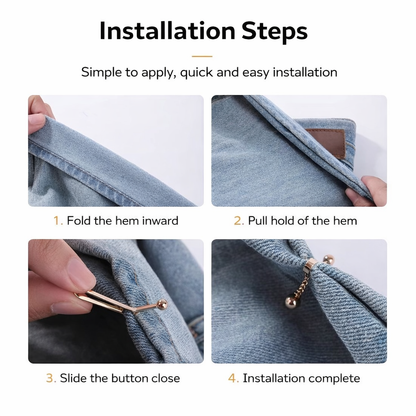 Installation Steps

Simple to apply, quick and easy installation

1. Fold the hem inward

2. Pull hold of the hem

3. Slide the button close

4. Installation complete